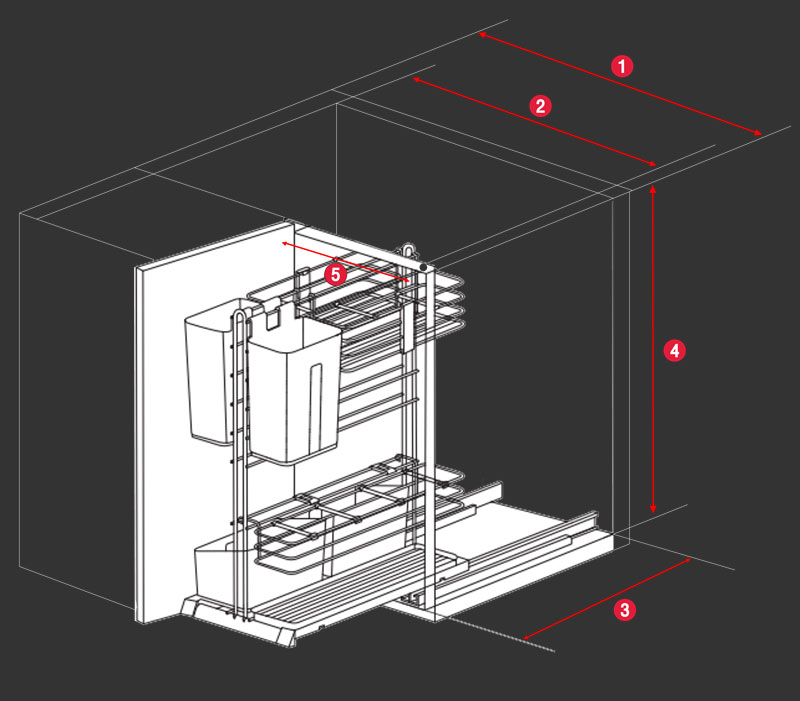 1
2
5
4
3